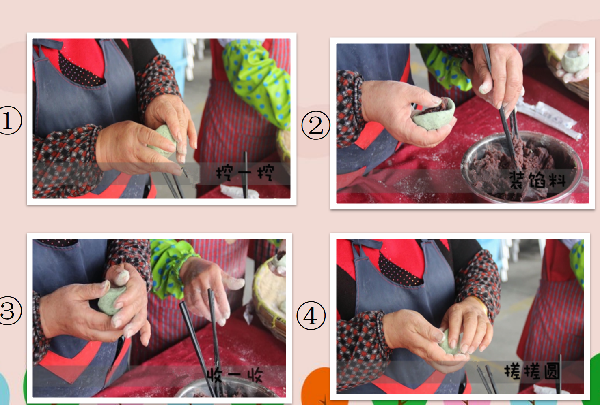 ①

挖一挖

②

装馅料

③

收一收

④

搓搓圆